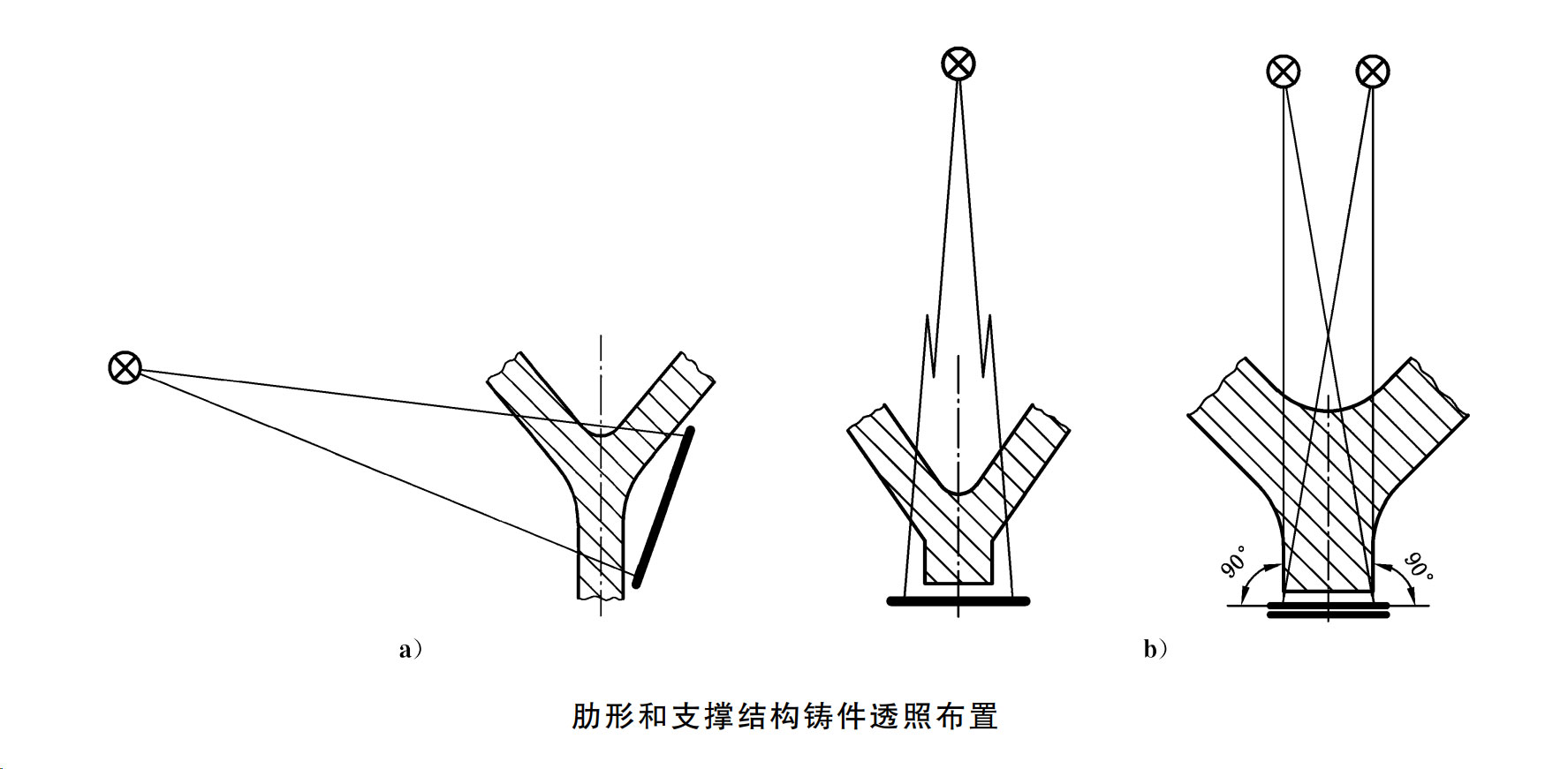 90°

90°

a)

b)

肋形和支撑结构铸件透照布置